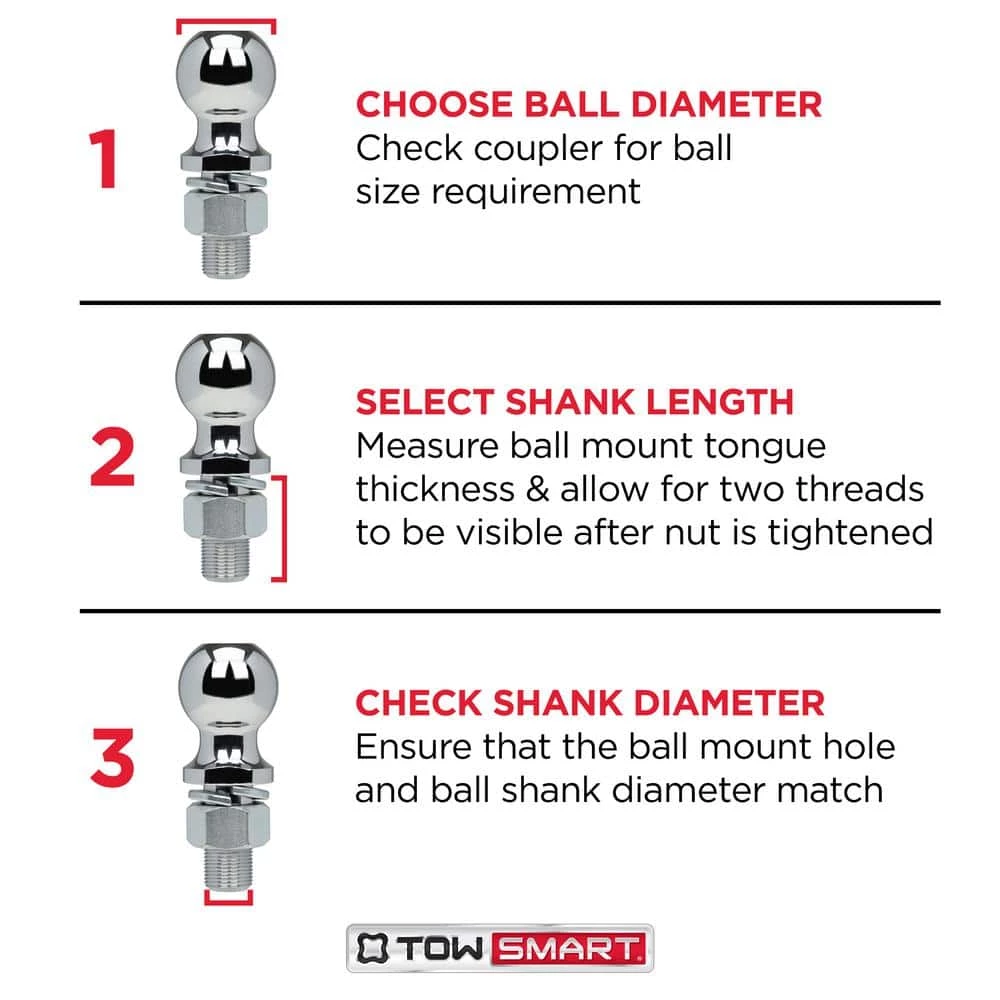 1

CHOOSE BALL DIAMETER
Check coupler for ball size requirement

2

SELECT SHANK LENGTH
Measure ball mount tongue thickness & allow for two threads to be visible after nut is tightened

3

CHECK SHANK DIAMETER
Ensure that the ball mount hole and ball shank diameter match

TOW SMART.