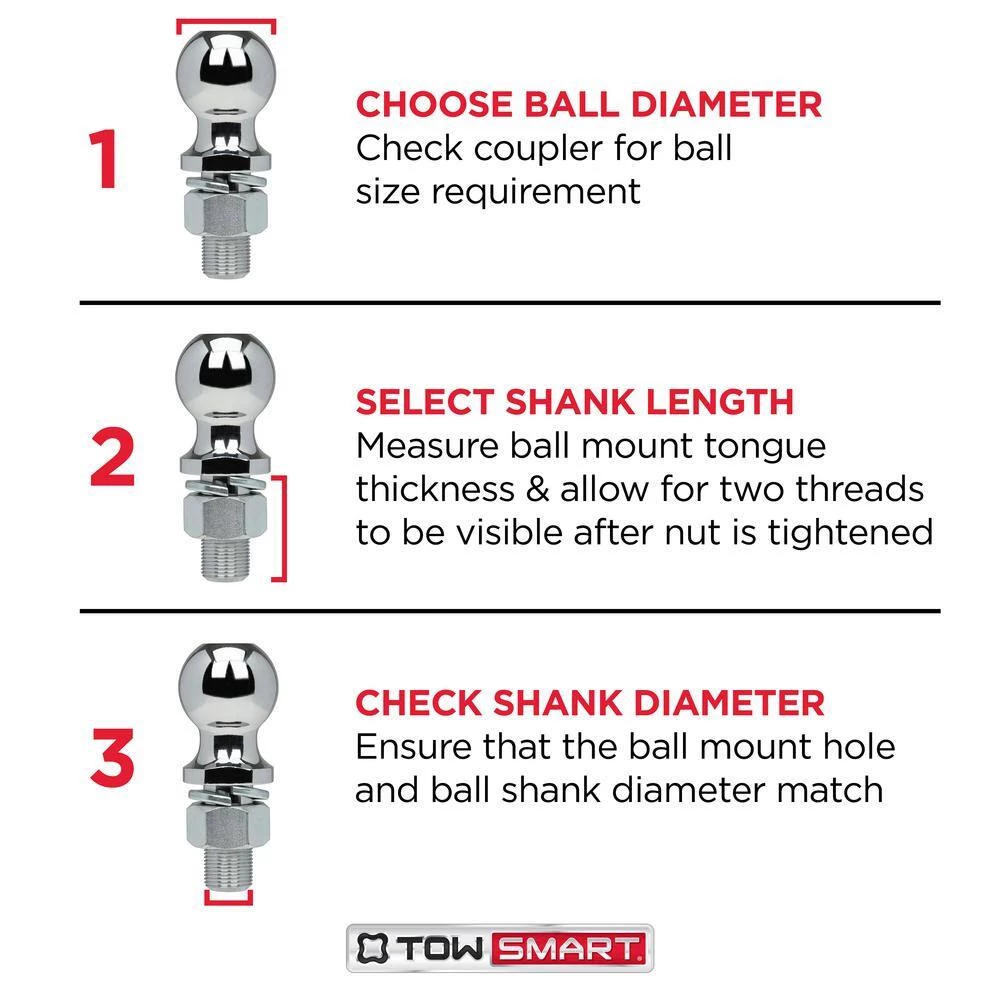 1

CHOOSE BALL DIAMETER
Check coupler for ball size requirement

2

SELECT SHANK LENGTH
Measure ball mount tongue thickness & allow for two threads to be visible after nut is tightened

3

CHECK SHANK DIAMETER
Ensure that the ball mount hole and ball shank diameter match

TOW SMART.