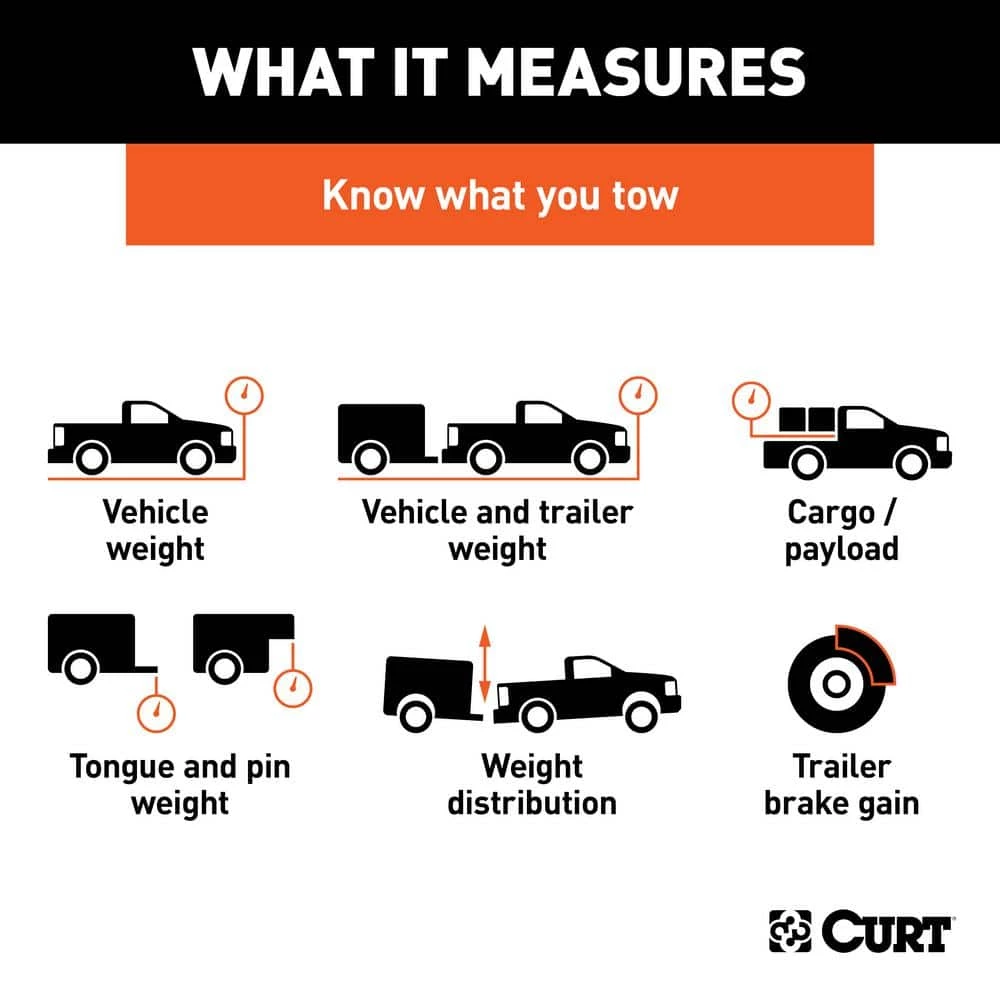 WHAT IT MEASURES

Know what you tow

Vehicle weight

Vehicle and trailer weight

Cargo / payload

Tongue and pin weight

Weight distribution

Trailer brake gain

CURT